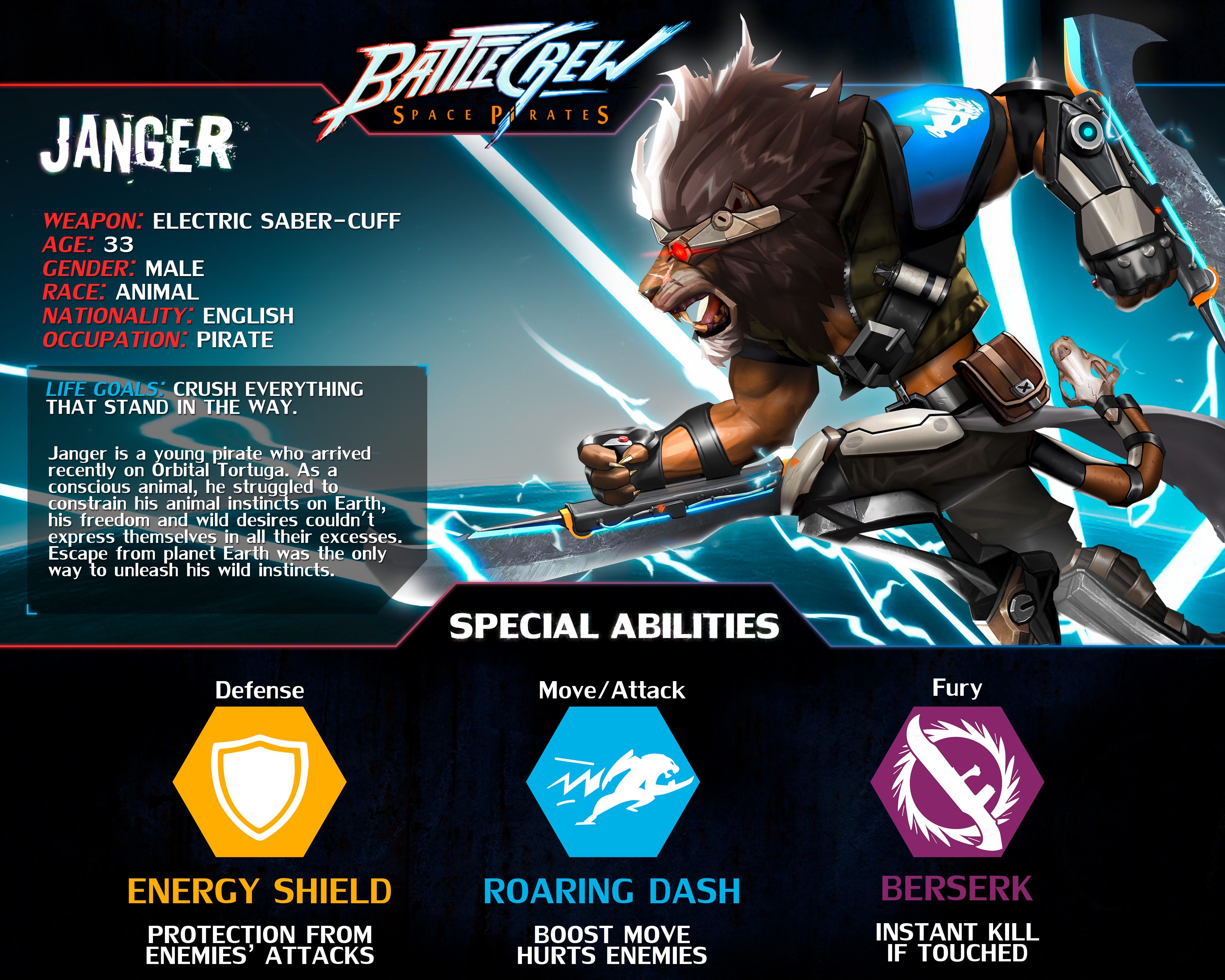 BATTLECREW
SPACE PIRATES

JANGER

WEAPON: ELECTRIC SABER-CUFF
AGE: 33
GENDER: MALE
RACE: ANIMAL
NATIONALITY: ENGLISH
OCCUPATION: PIRATE

LIFE GOALS: CRUSH EVERYTHING THAT STAND IN THE WAY.

Janger is a young pirate who arrived recently on Orbital Tortuga. As a conscious animal, he struggled to constrain his animal instincts on Earth, his freedom and wild desires couldn't express themselves in all their excesses. Escape from planet Earth was the only way to unleash his wild instincts.

SPECIAL ABILITIES

Defense
ENERGY SHIELD
PROTECTION FROM ENEMIES' ATTACKS

Move/Attack
ROARING DASH
BOOST MOVE HURTS ENEMIES

Fury
BERSERK
INSTANT KILL IF TOUCHED